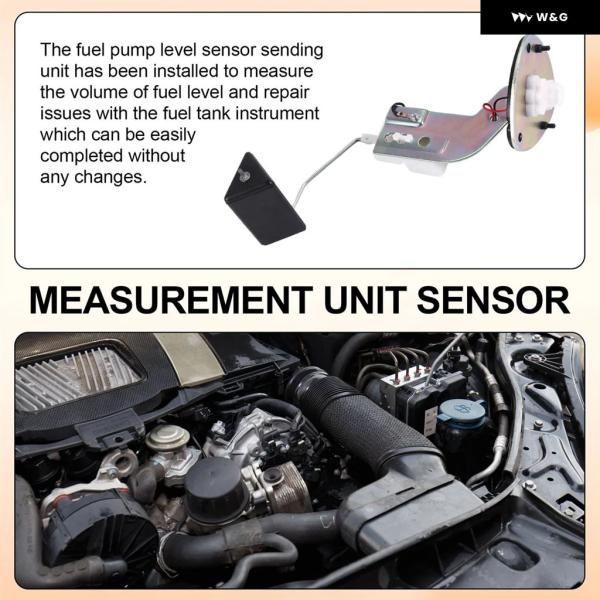 W&G

The fuel pump level sensor sending unit has been installed to measure the volume of fuel level and repair issues with the fuel tank instrument which can be easily completed without any changes.

MEASUREMENT UNIT SENSOR