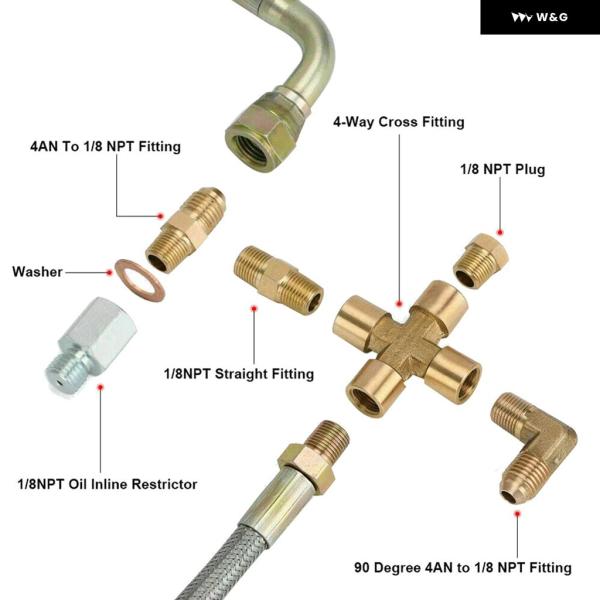 W&G

4-Way Cross Fitting

4AN To 1/8 NPT Fitting

1/8 NPT Plug

Washer

1/8NPT Straight Fitting

1/8NPT Oil Inline Restrictor

90 Degree 4AN to 1/8 NPT Fitting