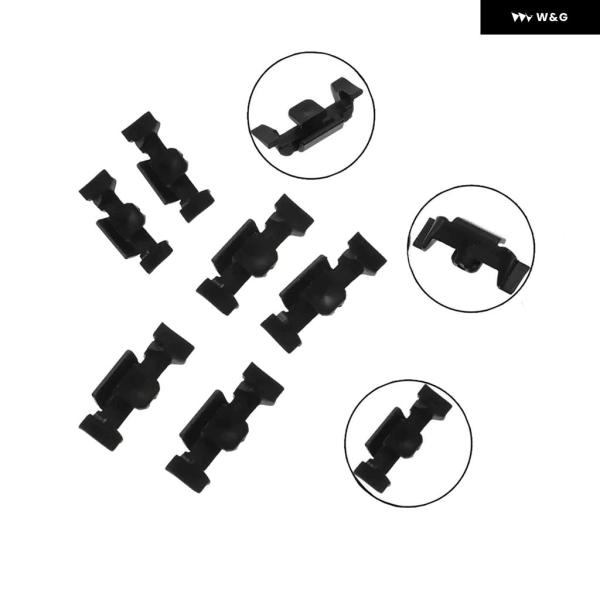 W&G