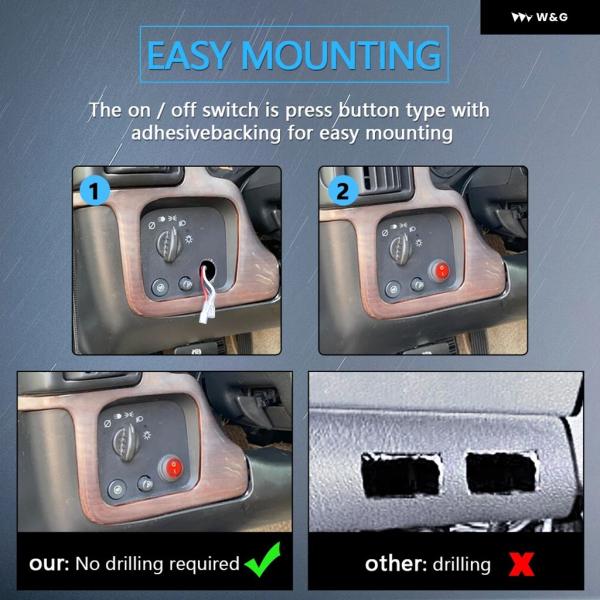 W&G

EASY MOUNTING

The on / off switch is press button type with adhesivebacking for easy mounting

1

2

our: No drilling required

other: drilling