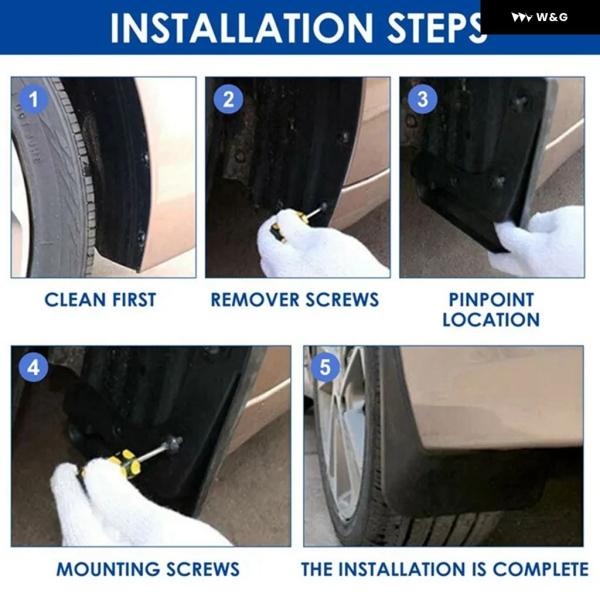 INSTALLATION STEPS

W&G

1

CLEAN FIRST

2

REMOVER SCREWS

3

PINPOINT LOCATION

4

MOUNTING SCREWS

5

THE INSTALLATION IS COMPLETE