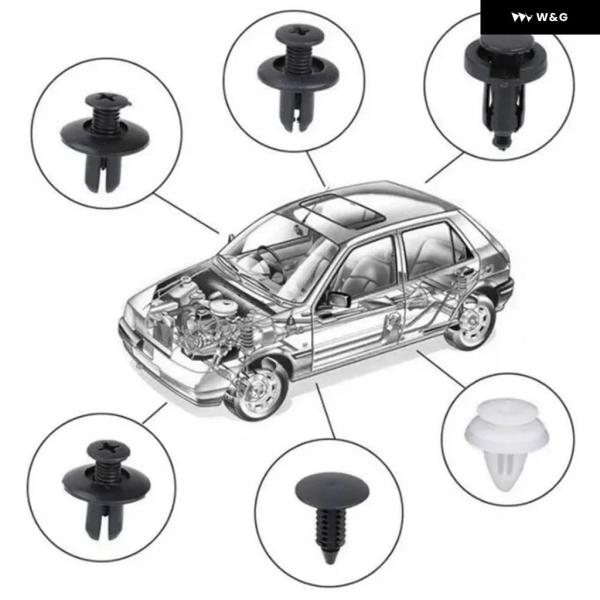 W&G