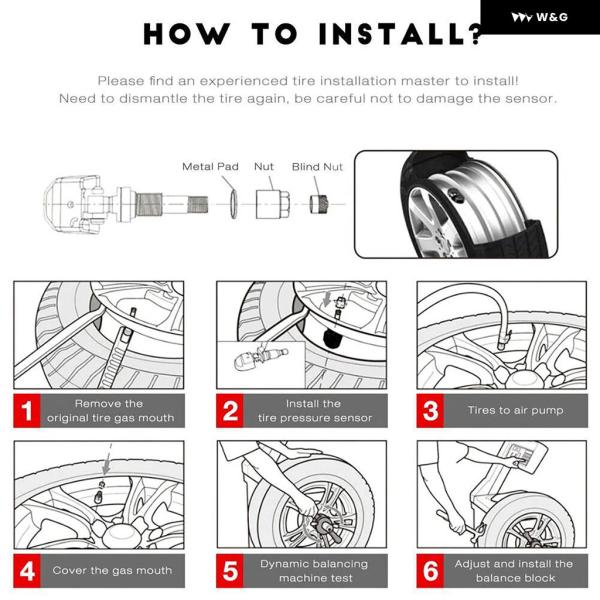 W&G

HOW TO INSTALL?

Please find an experienced tire installation master to install!
Need to dismantle the tire again, be careful not to damage the sensor.

Metal Pad
Nut
Blind Nut

1 Remove the original tire gas mouth

2 Install the tire pressure sensor

3 Tires to air pump

4 Cover the gas mouth

5 Dynamic balancing machine test

6 Adjust and install the balance block