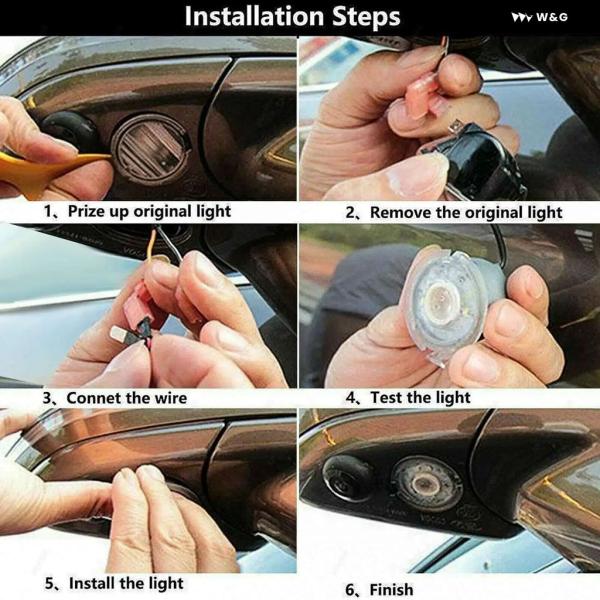 Installation Steps

W&G

1、Prize up original light

2、Remove the original light

3、Connet the wire

4、Test the light

5、Install the light

6、Finish