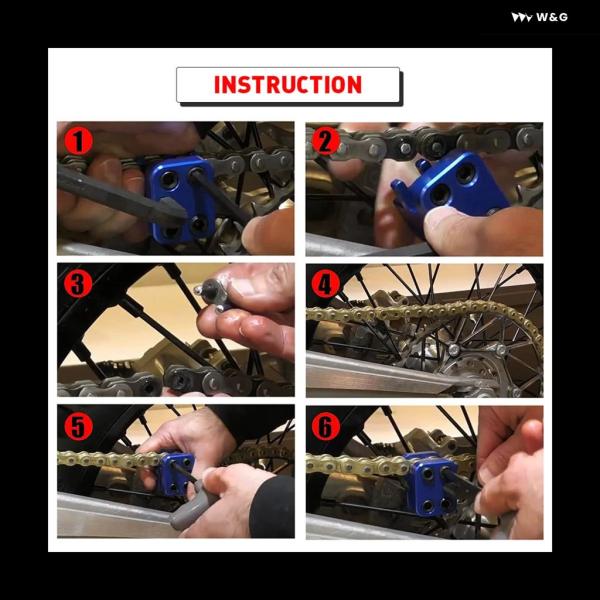 W&G

INSTRUCTION

1

2

3

4

5

6