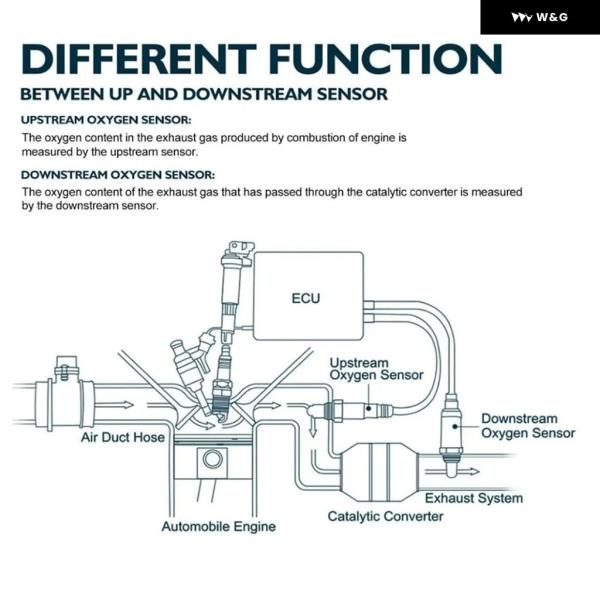 W&G

DIFFERENT FUNCTION

BETWEEN UP AND DOWNSTREAM SENSOR

UPSTREAM OXYGEN SENSOR:

The oxygen content in the exhaust gas produced by combustion of engine is measured by the upstream sensor.

DOWNSTREAM OXYGEN SENSOR:

The oxygen content of the exhaust gas that has passed through the catalytic converter is measured by the downstream sensor.

ECU

Upstream Oxygen Sensor

Downstream Oxygen Sensor

Air Duct Hose

Exhaust System

Catalytic Converter

Automobile Engine