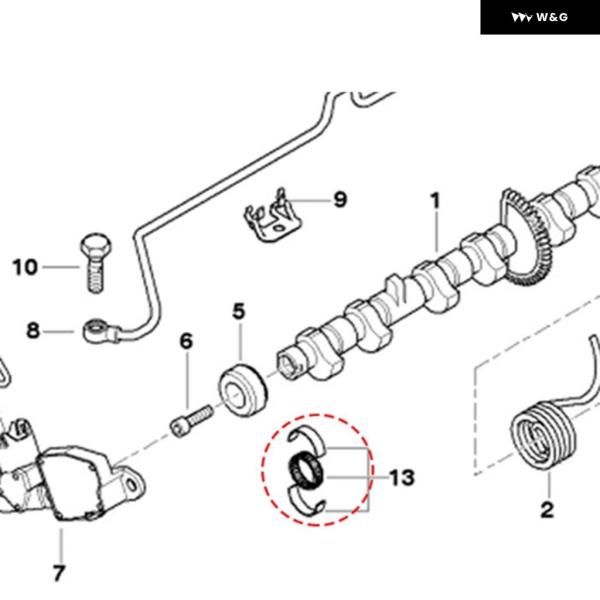 W&G

9
1
10
5
8
6
13
2
7