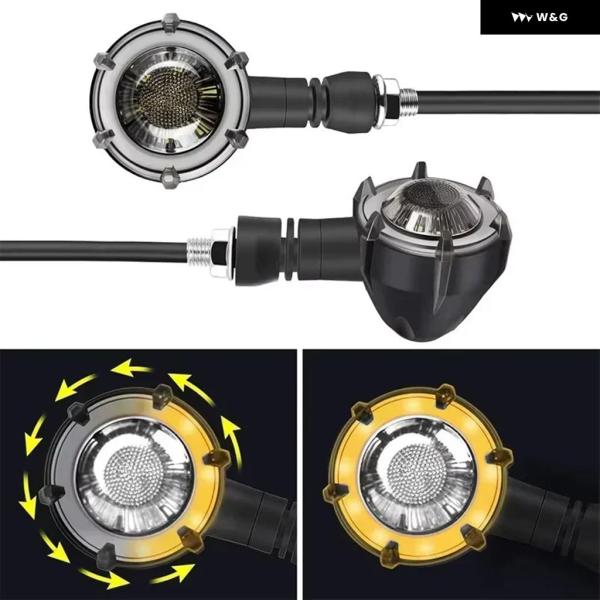 W&G