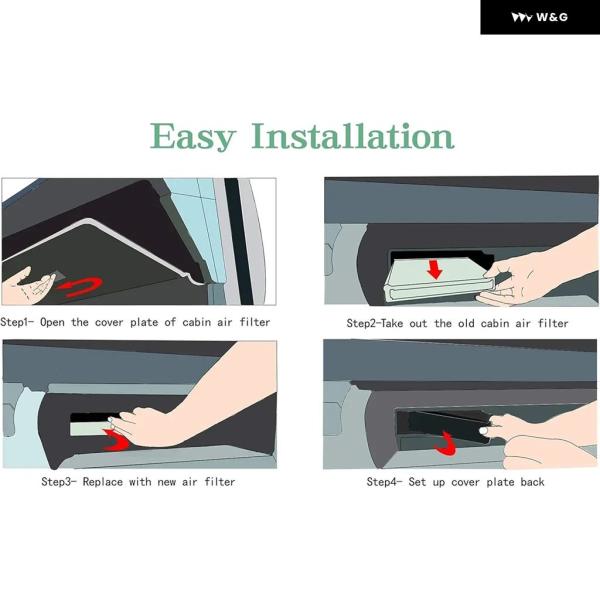 W&G

Easy Installation

Step1- Open the cover plate of cabin air filter

Step2-Take out the old cabin air filter

Step3- Replace with new air filter

Step4- Set up cover plate back