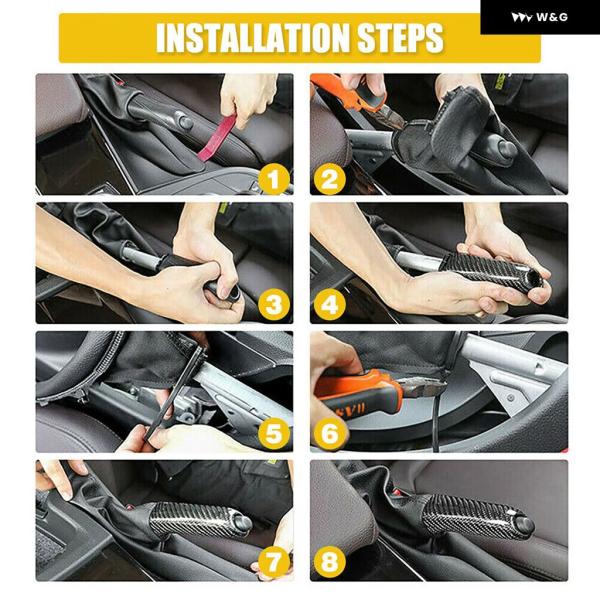 W&G

INSTALLATION STEPS

1

2

3

4

5

6

7

8