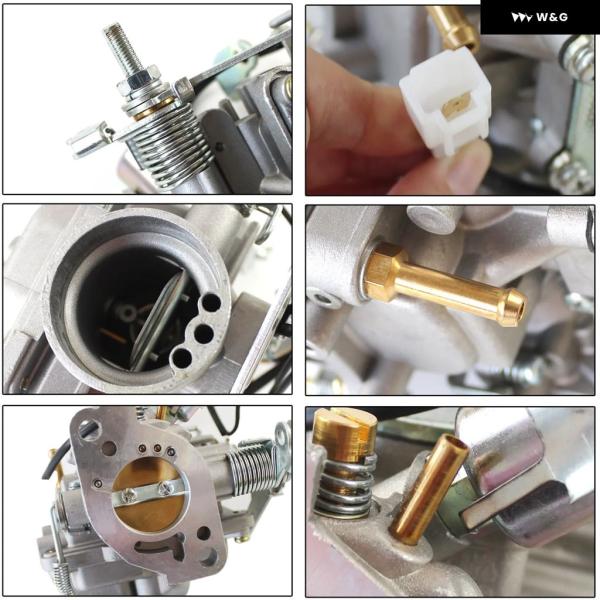 W&G