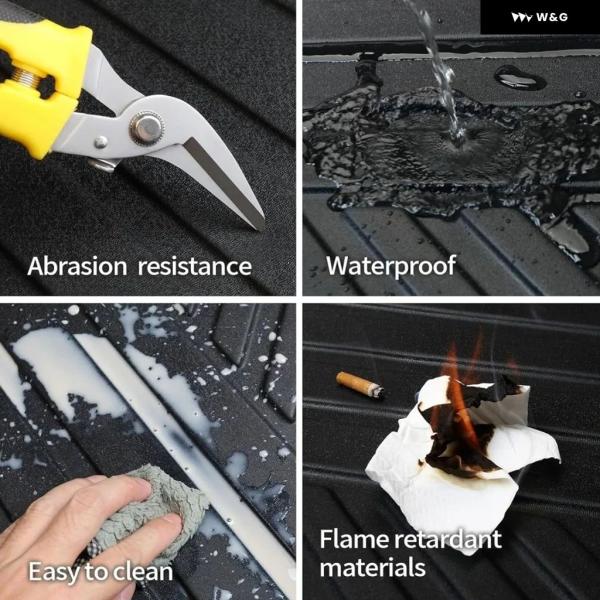 W&G

Abrasion resistance

Waterproof

Easy to clean

Flame retardant materials