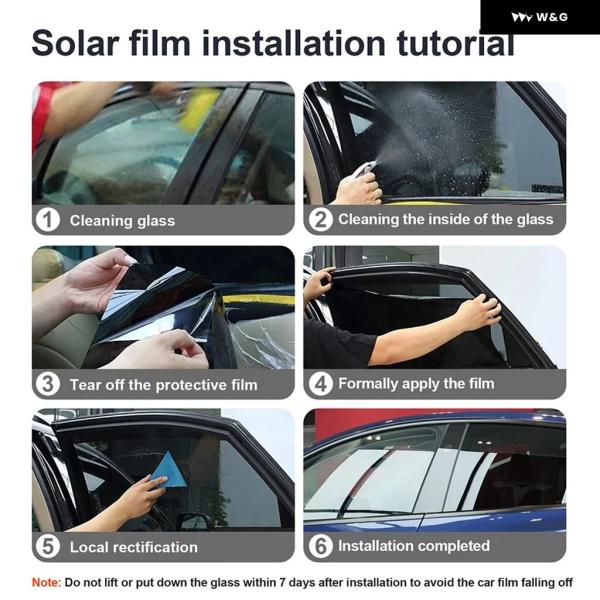 W&G

Solar film installation tutorial

1 Cleaning glass

2 Cleaning the inside of the glass

3 Tear off the protective film

4 Formally apply the film

5 Local rectification

6 Installation completed

Note: Do not lift or put down the glass within 7 days after installation to avoid the car film falling off