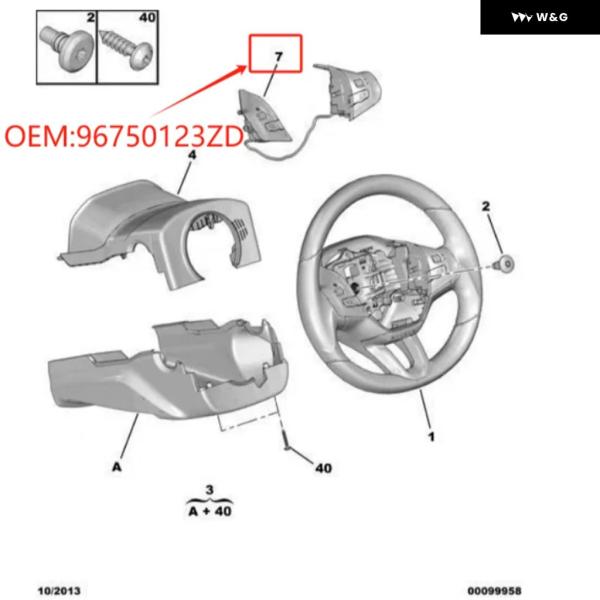 W&G

2
40

7

OEM:96750123ZD

4

2

1

A

40

3
A + 40

10/2013

00099958