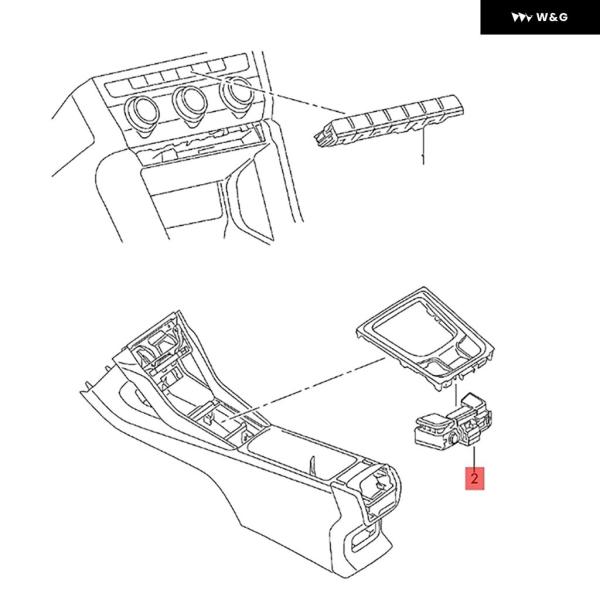 W&G

1

2