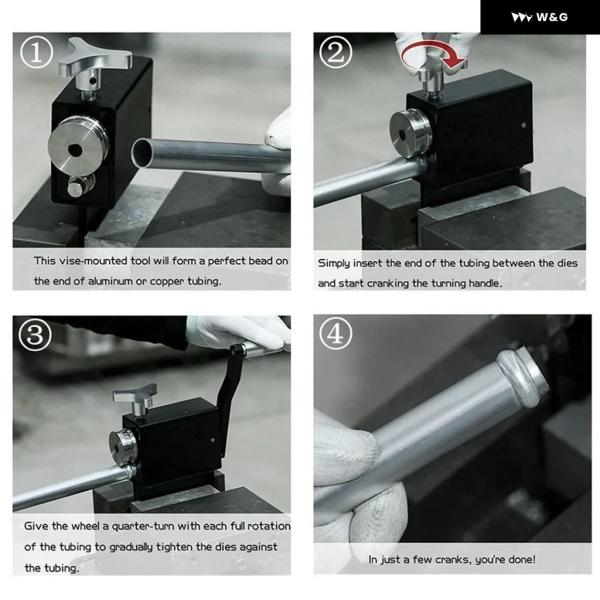 W&G

①

This vise-mounted tool will form a perfect bead on the end of aluminum or copper tubing.

②

Simply insert the end of the tubing between the dies and start cranking the turning handle.

③

Give the wheel a quarter-turn with each full rotation of the tubing to gradually tighten the dies against the tubing.

④

In just a few cranks, you're done!