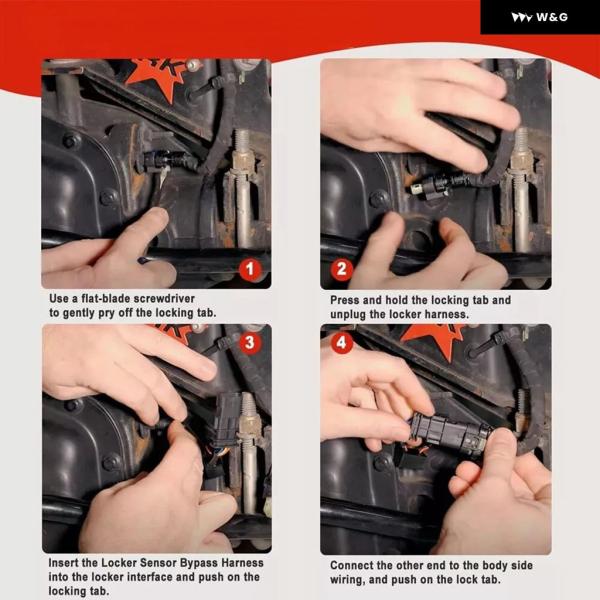 W&G

1

Use a flat-blade screwdriver to gently pry off the locking tab.

2

Press and hold the locking tab and unplug the locker harness.

3

Insert the Locker Sensor Bypass Harness into the locker interface and push on the locking tab.

4

Connect the other end to the body side wiring, and push on the lock tab.