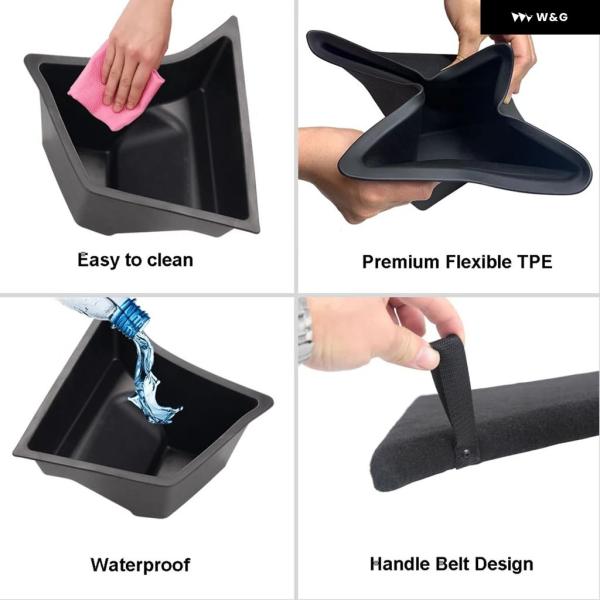 W&G

Easy to clean

Premium Flexible TPE

Waterproof

Handle Belt Design