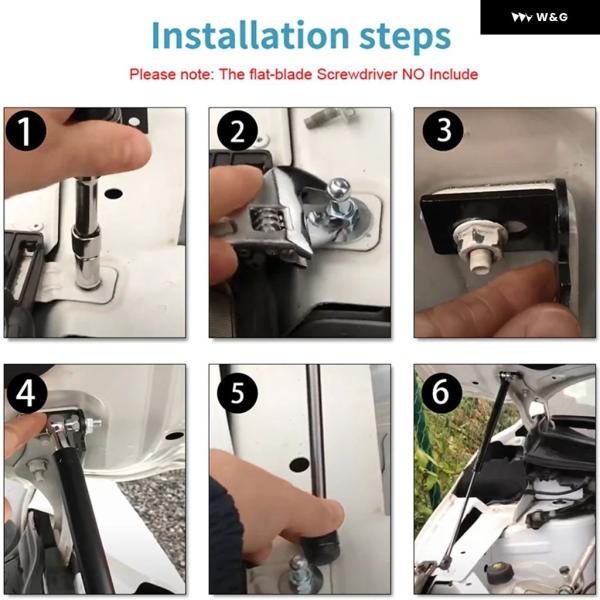 W&G

Installation steps

Please note: The flat-blade Screwdriver NO Include

1

2

3

4

5

6