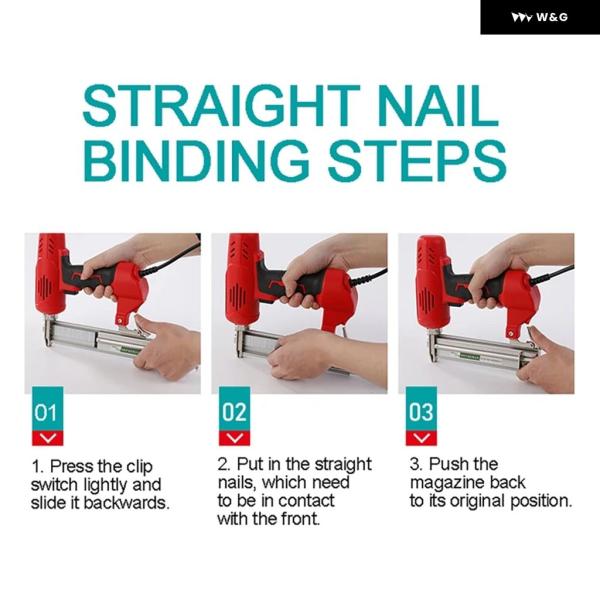 W&G

STRAIGHT NAIL BINDING STEPS

01

1. Press the clip switch lightly and slide it backwards.

02

2. Put in the straight nails, which need to be in contact with the front.

03

3. Push the magazine back to its original position.