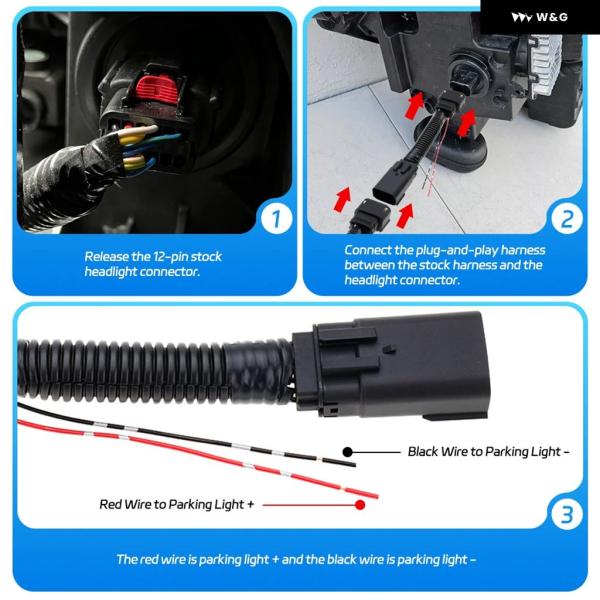 W&G

1

Release the 12-pin stock headlight connector.

2

Connect the plug-and-play harness between the stock harness and the headlight connector.

Black Wire to Parking Light -

Red Wire to Parking Light +

3

The red wire is parking light + and the black wire is parking light -