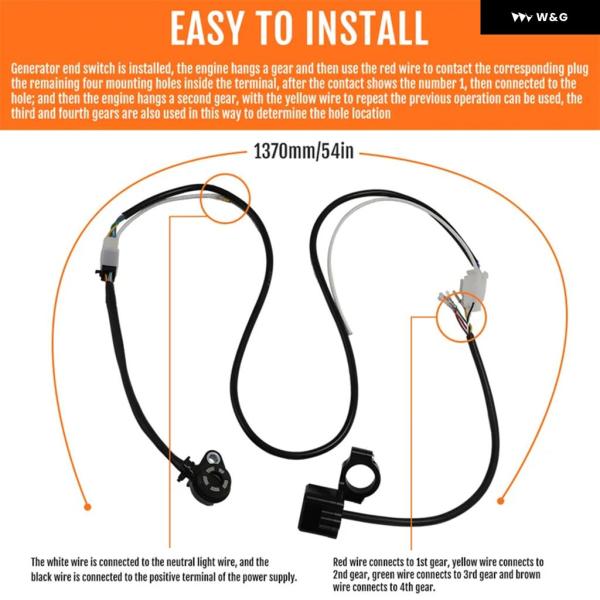 EASY TO INSTALL

W&G

Generator end switch is installed, the engine hangs a gear and then use the red wire to contact the corresponding plug the remaining four mounting holes inside the terminal, after the contact shows the number 1, then connected to the hole; and then the engine hangs a second gear, with the yellow wire to repeat the previous operation can be used, the third and fourth gears are also used in this way to determine the hole location

1370mm/54in

The white wire is connected to the neutral light wire, and the black wire is connected to the positive terminal of the power supply.

Red wire connects to 1st gear, yellow wire connects to 2nd gear, green wire connects to 3rd gear and brown wire connects to 4th gear.