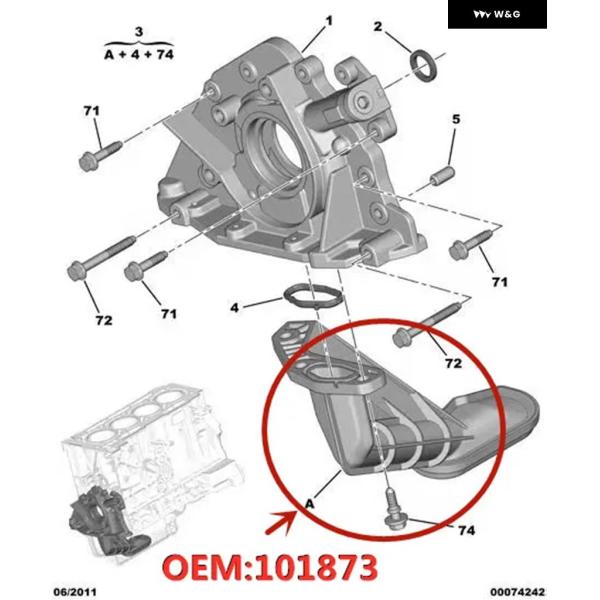 W&G

3
A + 4 + 74

1

2

71

5

71

72

71

4

72

A

74

OEM:101873

06/2011

00074242