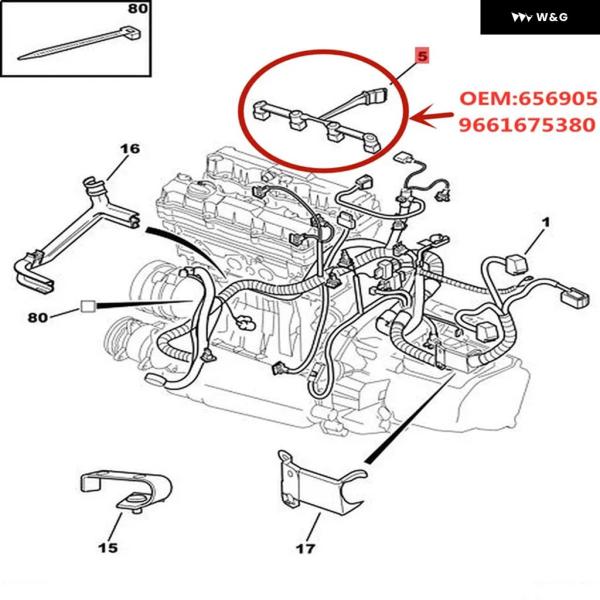 80

W&G

5

OEM:656905
9661675380

16

1

80

15

17