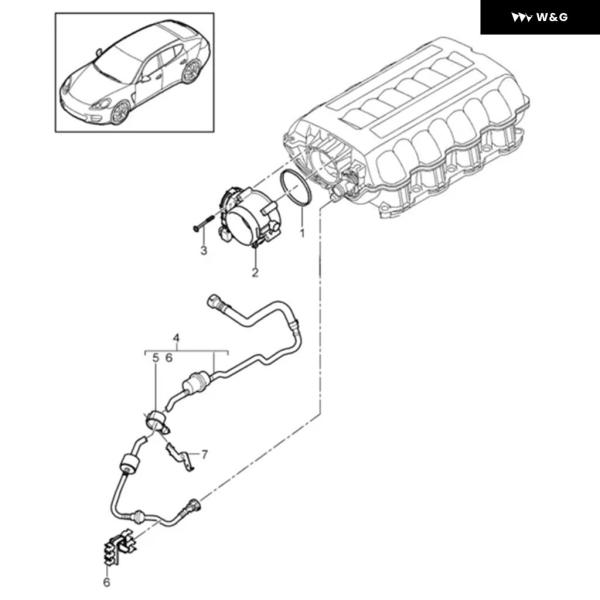 W&G

1
3
2
4
5 6
7
6