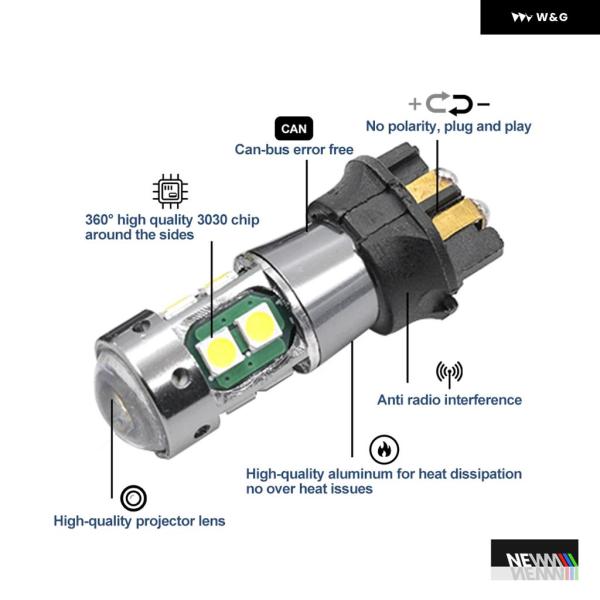 W&G

+ −
No polarity, plug and play

CAN
Can-bus error free

360° high quality 3030 chip around the sides

Anti radio interference

High-quality aluminum for heat dissipation no over heat issues

High-quality projector lens

NEW