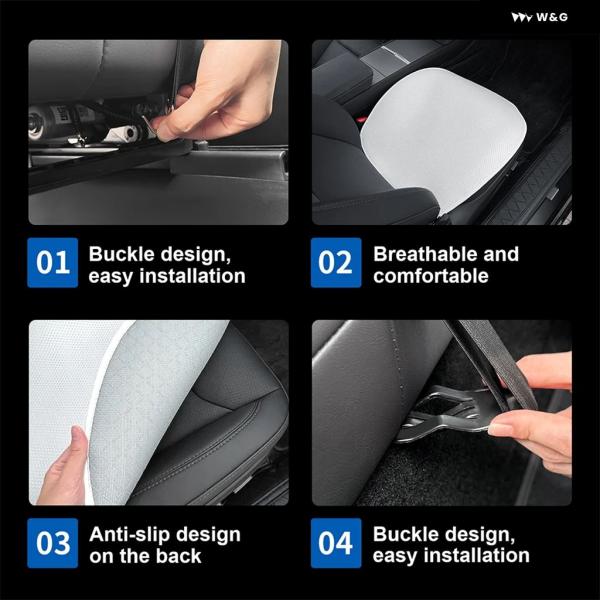 W&G

01 Buckle design, easy installation

02 Breathable and comfortable

03 Anti-slip design on the back

04 Buckle design, easy installation