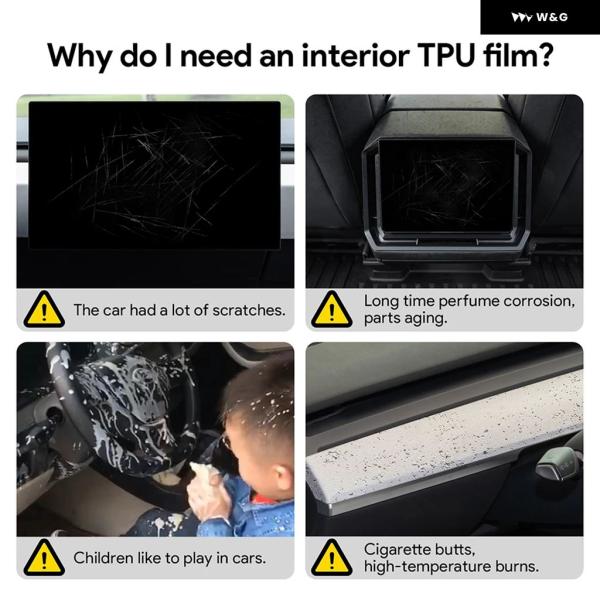 W&G

Why do I need an interior TPU film?

The car had a lot of scratches.

Long time perfume corrosion, parts aging.

Children like to play in cars.

Cigarette butts, high-temperature burns.