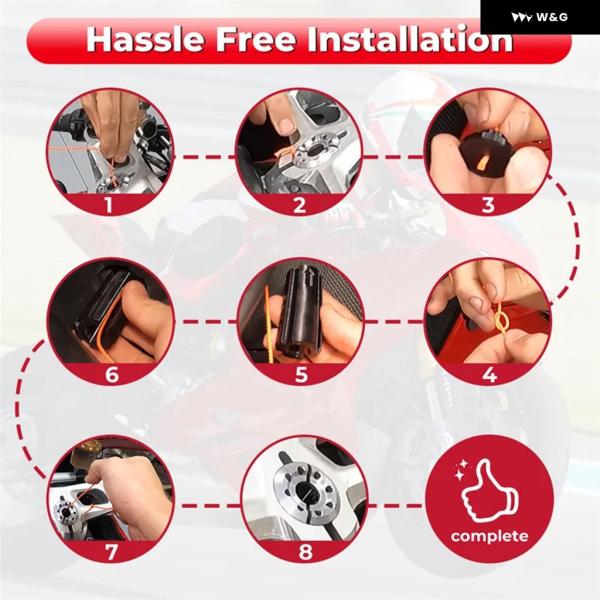 W&G

Hassle Free Installation

1

2

3

6

5

4

7

8

complete