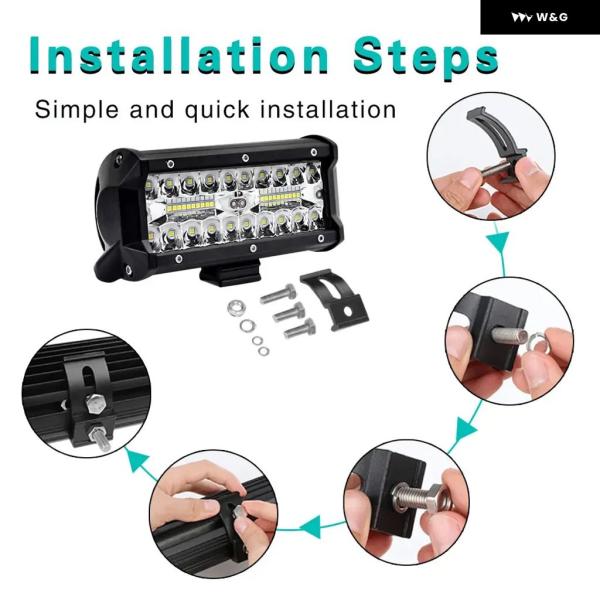 W&G

Installation Steps

Simple and quick installation