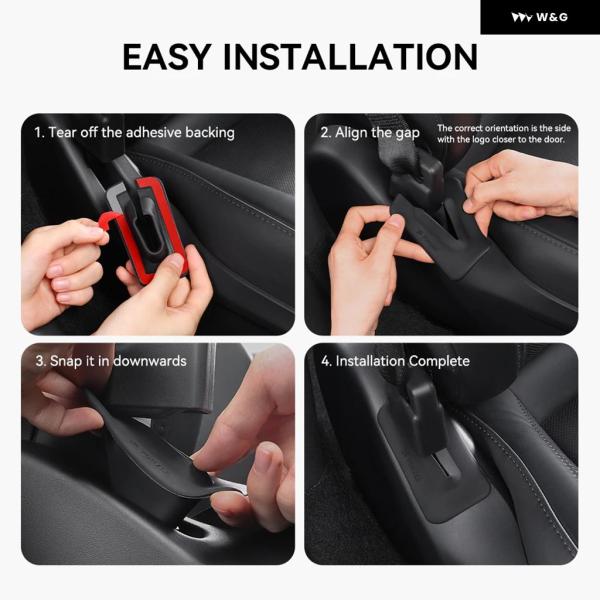 W&G

EASY INSTALLATION

1. Tear off the adhesive backing

2. Align the gap

The correct orientation is the side with the logo closer to the door.

3. Snap it in downwards

4. Installation Complete