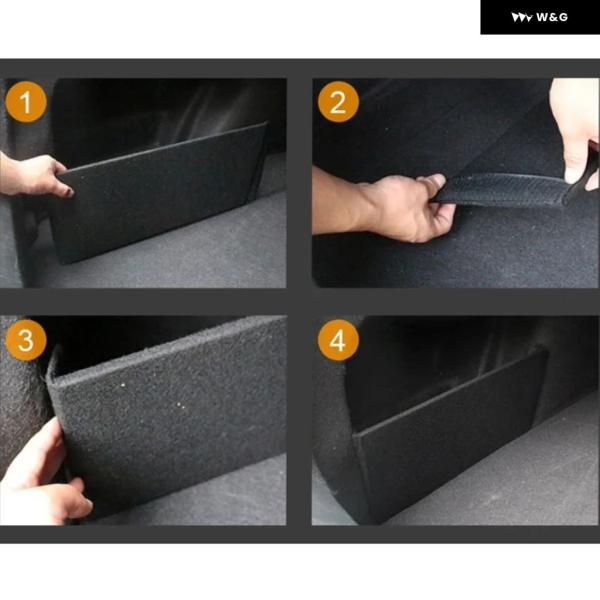 W&G

1

2

3

4