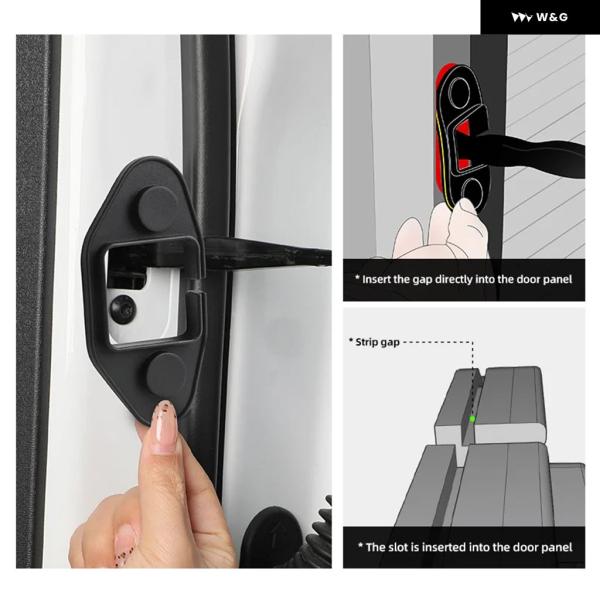 W&G

* Insert the gap directly into the door panel

* Strip gap

* The slot is inserted into the door panel