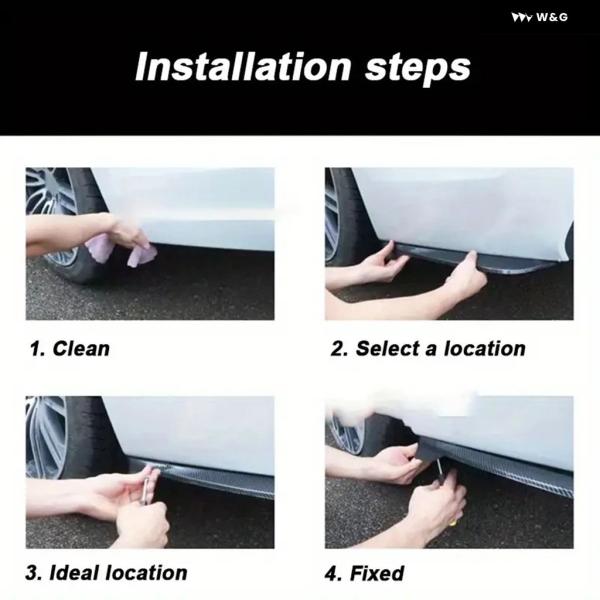 W&G

Installation steps

1. Clean

2. Select a location

3. Ideal location

4. Fixed