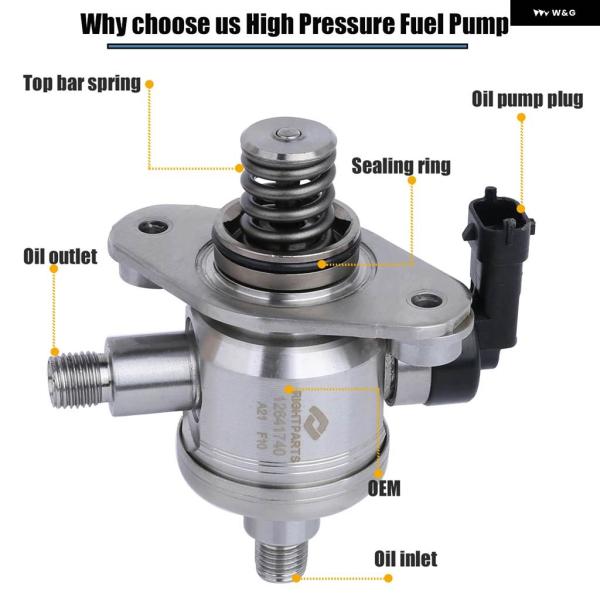 W&G

Why choose us High Pressure Fuel Pump

Top bar spring

Oil pump plug

Sealing ring

Oil outlet

RIGHTPARTS
12641740
A21 F10

OEM

Oil inlet