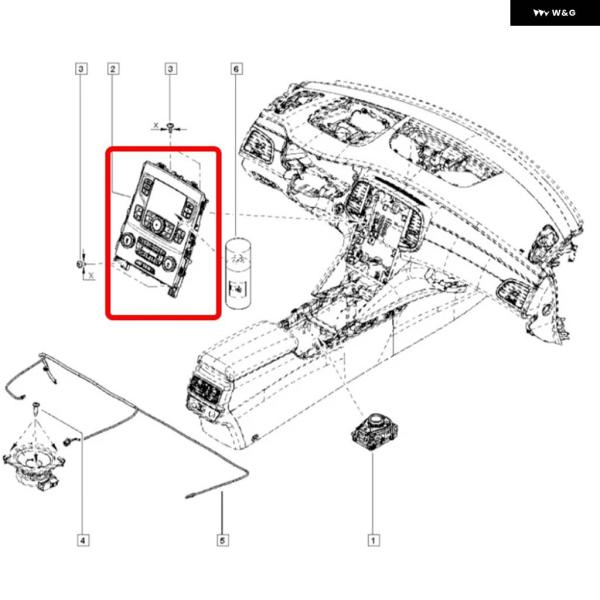 W&G

3
2
3
6
X
X
4
5
1