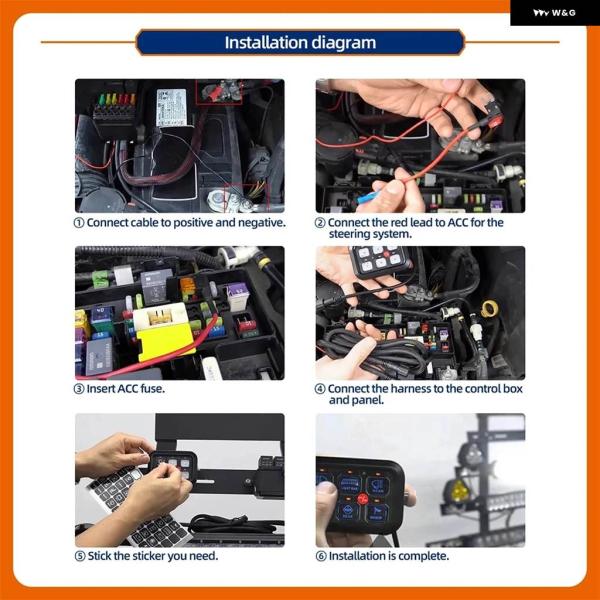 W&G

Installation diagram

① Connect cable to positive and negative.

② Connect the red lead to ACC for the steering system.

③ Insert ACC fuse.

④ Connect the harness to the control box and panel.

⑤ Stick the sticker you need.

⑥ Installation is complete.