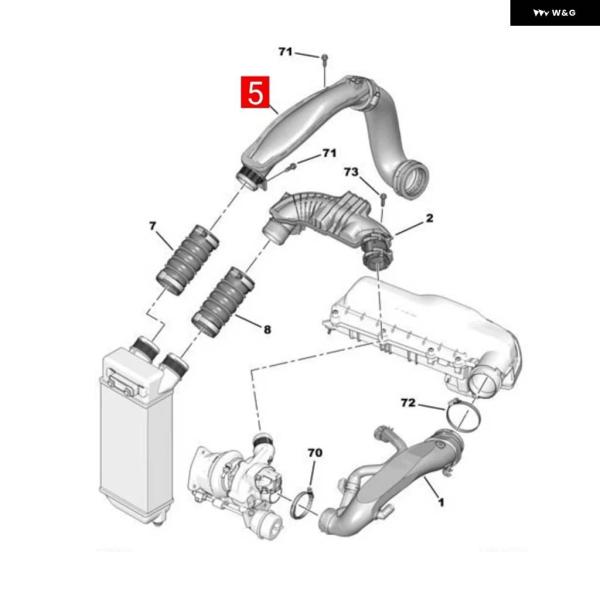 W&G

71

5

71

73

2

7

8

72

70

1