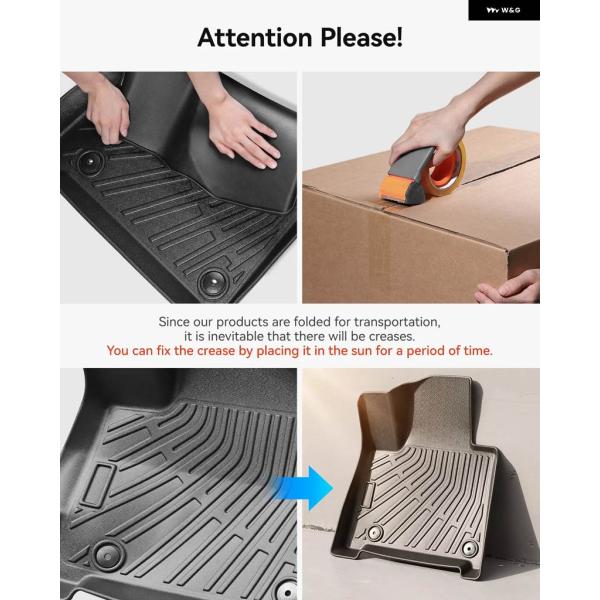 W&G

Attention Please!

Since our products are folded for transportation, it is inevitable that there will be creases.
You can fix the crease by placing it in the sun for a period of time.