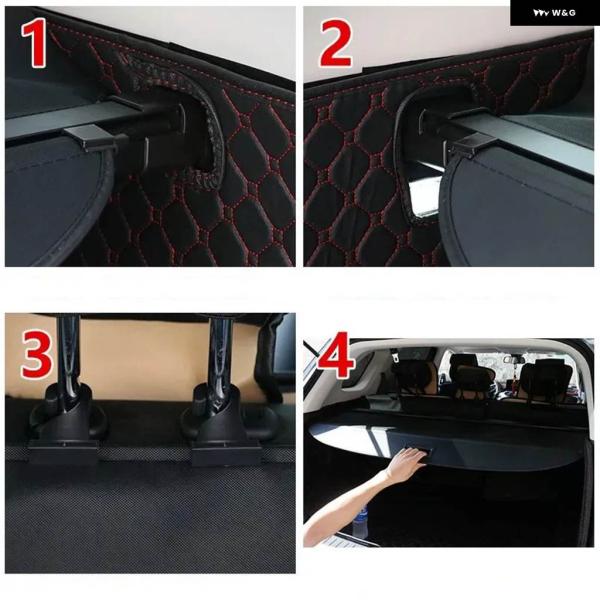 W&G

1

2

3

4