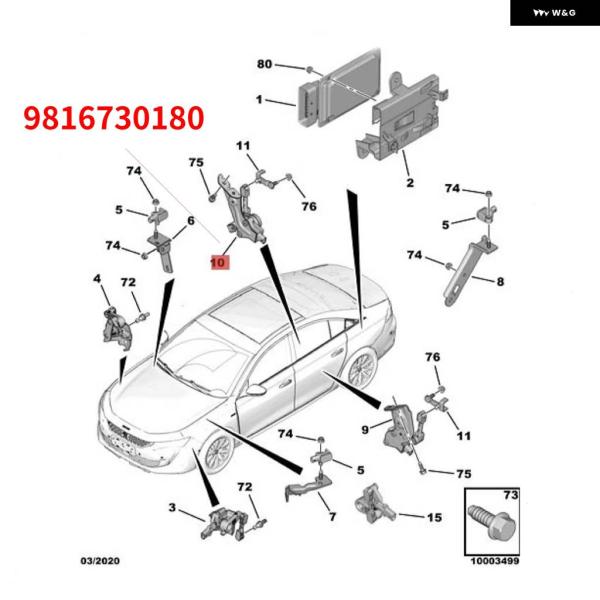 W&G

9816730180

80
1
2
11
75
76
74
5
6
74
10
74
5
74
8
4
72
76
9
11
75
74
5
7
72
3
15
73

03/2020
10003499