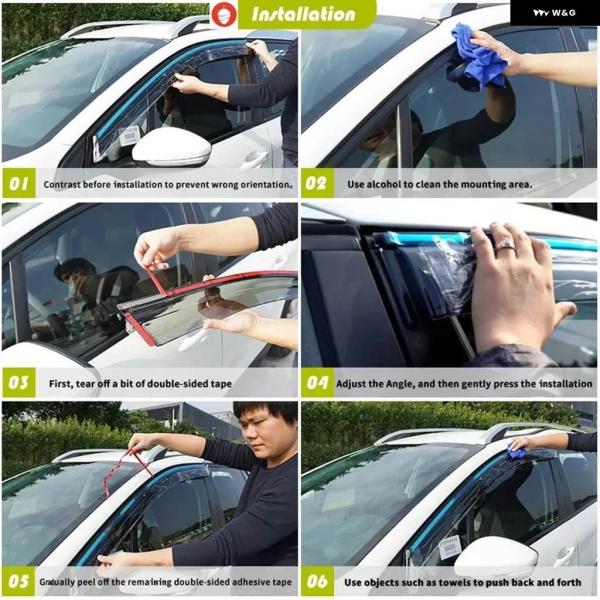 Installation

W&G

01 Contrast before installation to prevent wrong orientation.

02 Use alcohol to clean the mounting area.

03 First, tear off a bit of double-sided tape

04 Adjust the Angle, and then gently press the installation

05 Gradually peel off the remaining double-sided adhesive tape

06 Use objects such as towels to push back and forth