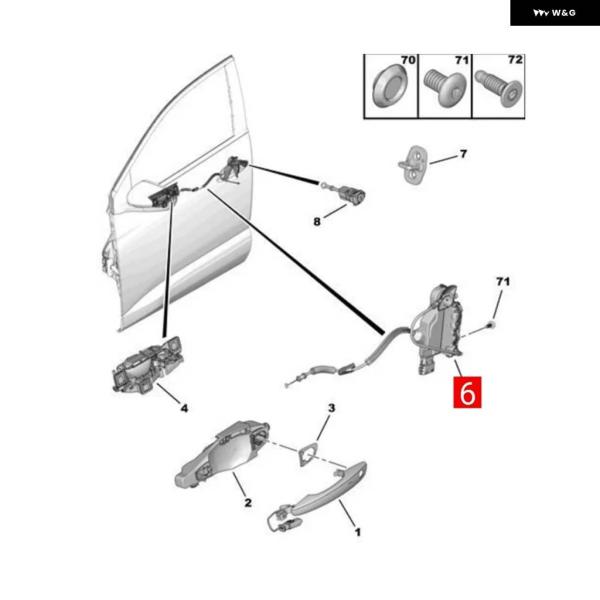 W&G

70
71
72
7
8
71
6
4
3
2
1