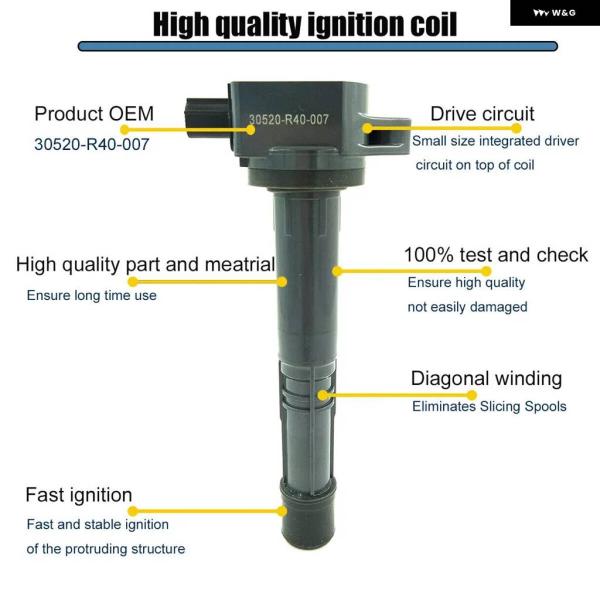 High quality ignition coil

W&G

Product OEM
30520-R40-007

30520-R40-007

Drive circuit
Small size integrated driver circuit on top of coil

High quality part and meatrial
Ensure long time use

100% test and check
Ensure high quality
not easily damaged

Diagonal winding
Eliminates Slicing Spools

Fast ignition
Fast and stable ignition of the protruding structure