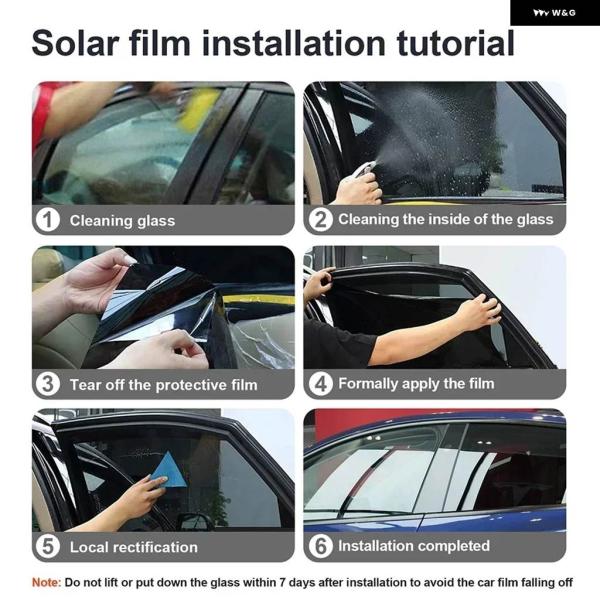 W&G

Solar film installation tutorial

1 Cleaning glass

2 Cleaning the inside of the glass

3 Tear off the protective film

4 Formally apply the film

5 Local rectification

6 Installation completed

Note: Do not lift or put down the glass within 7 days after installation to avoid the car film falling off