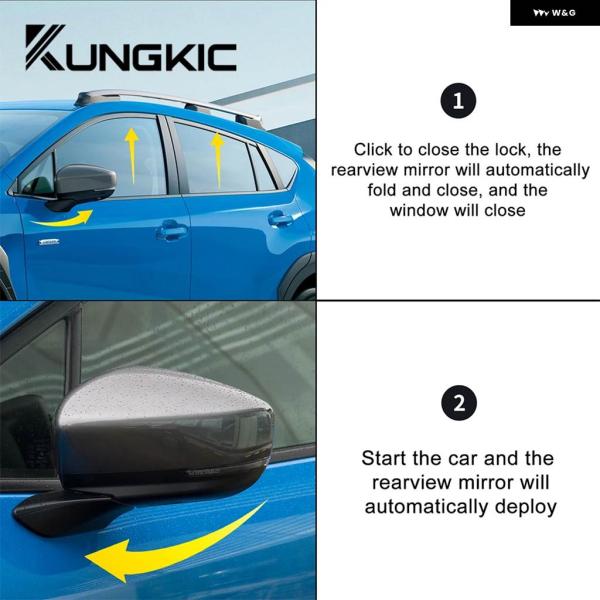 KUNGKIC

W&G

1

Click to close the lock, the rearview mirror will automatically fold and close, and the window will close

2

Start the car and the rearview mirror will automatically deploy